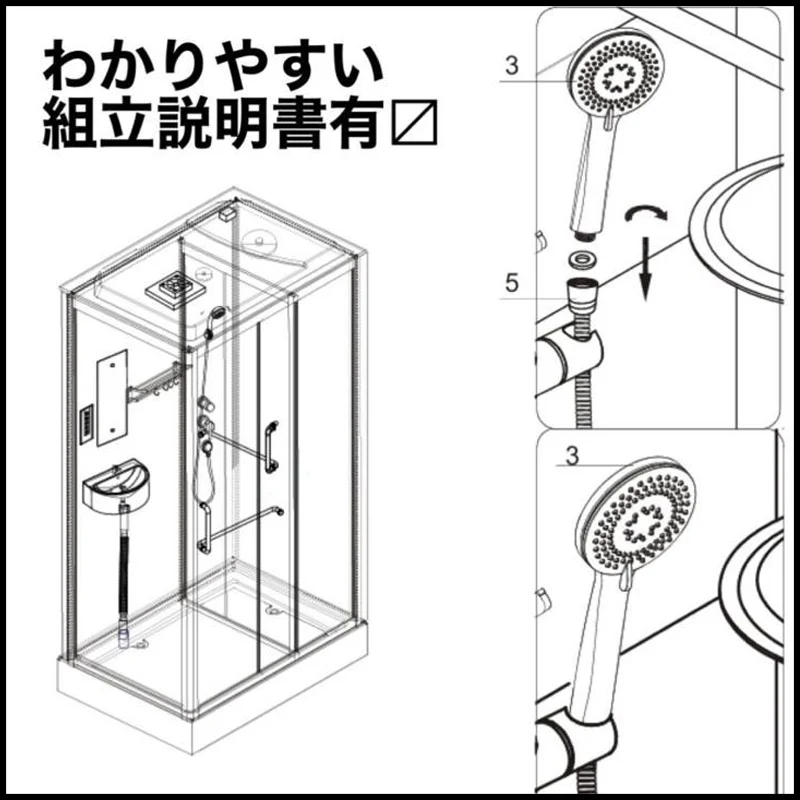 わかりやすい
組立説明書有☑

3

5

3